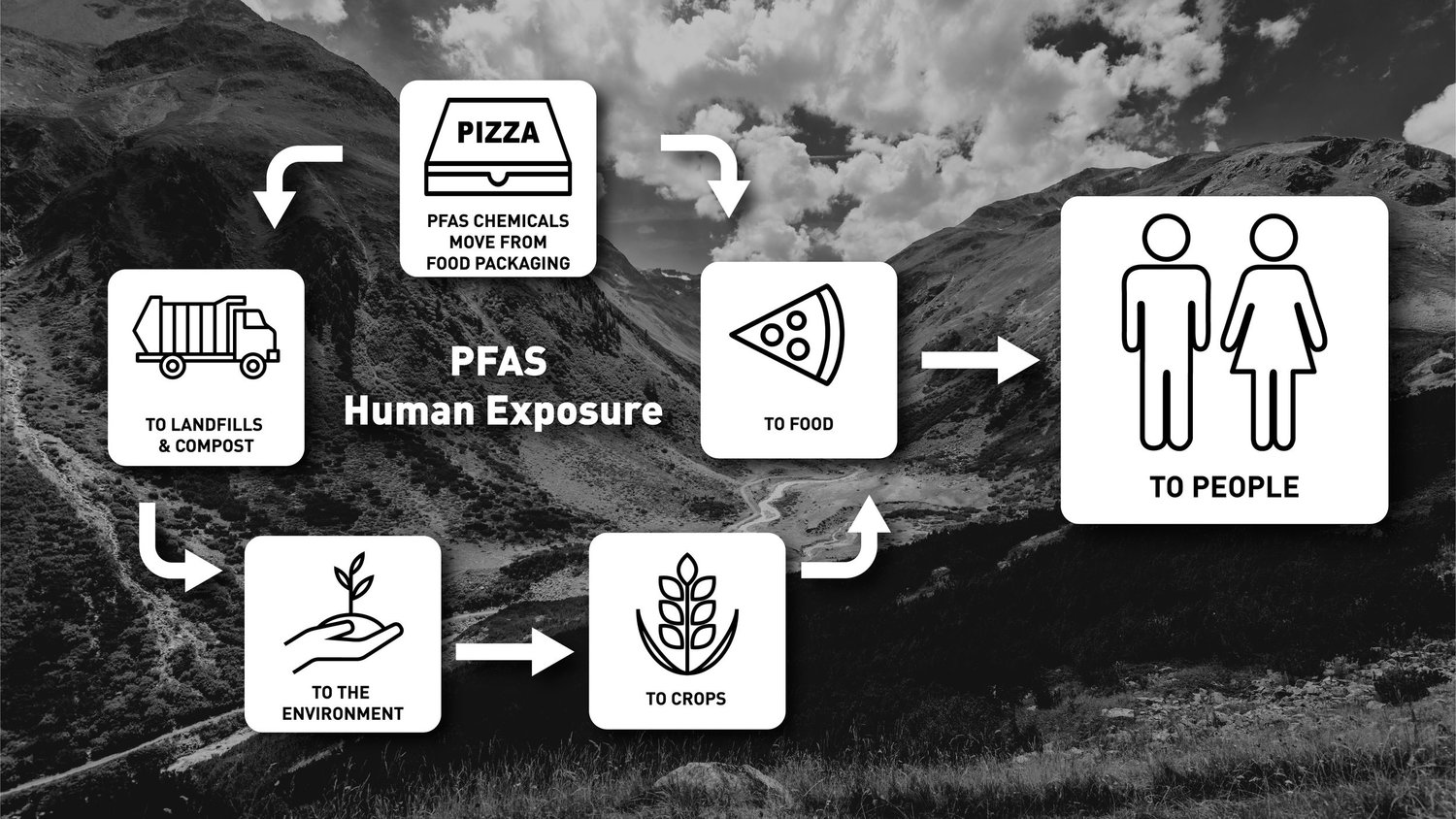 PIZZA

PFAS CHEMICALS MOVE FROM FOOD PACKAGING

TO LANDFILLS & COMPOST

PFAS
Human Exposure

TO FOOD

TO PEOPLE

TO THE ENVIRONMENT

TO CROPS